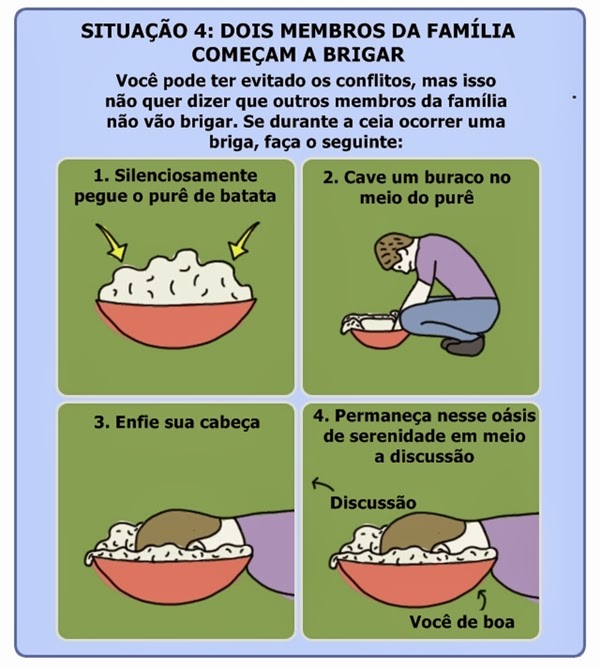 SITUAÇÃO 4: DOIS MEMBROS DA FAMÍLIA COMEÇAM A BRIGAR

Você pode ter evitado os conflitos, mas isso não quer dizer que outros membros da família não vão brigar. Se durante a ceia ocorrer uma briga, faça o seguinte:

1. Silenciosamente pegue o purê de batata

2. Cave um buraco no meio do purê

3. Enfie sua cabeça

4. Permaneça nesse oásis de serenidade em meio a discussão

Discussão

Você de boa